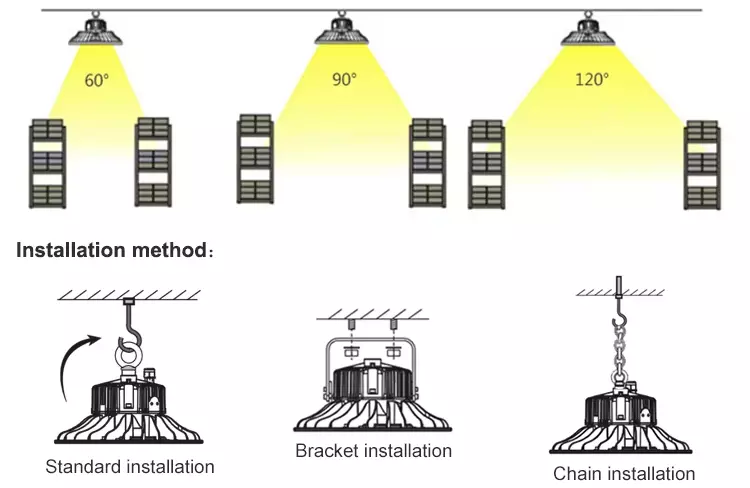 60°

90°

120°

Installation method：

Standard installation

Bracket installation

Chain installation