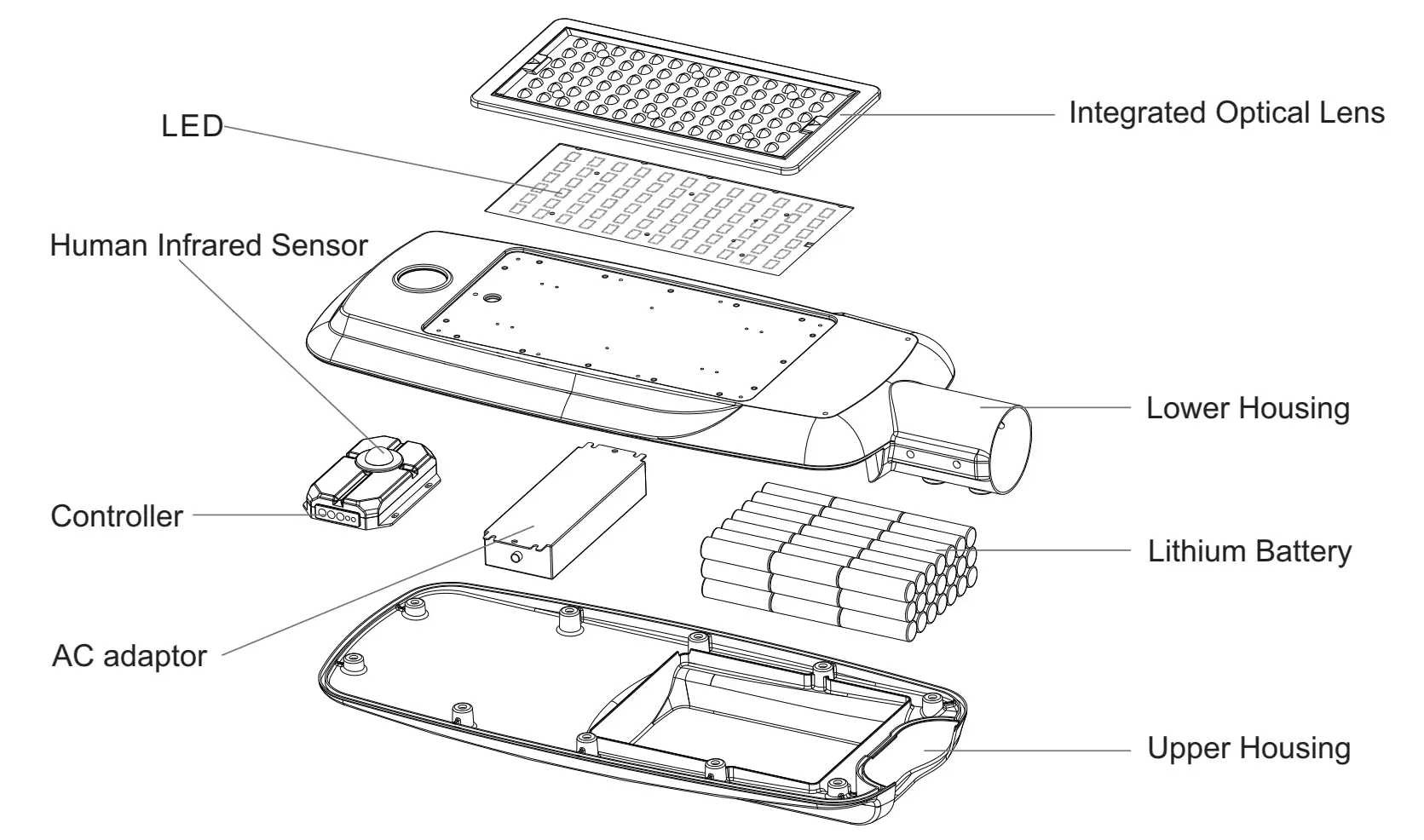 Integrated Optical Lens

LED

Human Infrared Sensor

Lower Housing

Controller

Lithium Battery

AC adaptor

Upper Housing