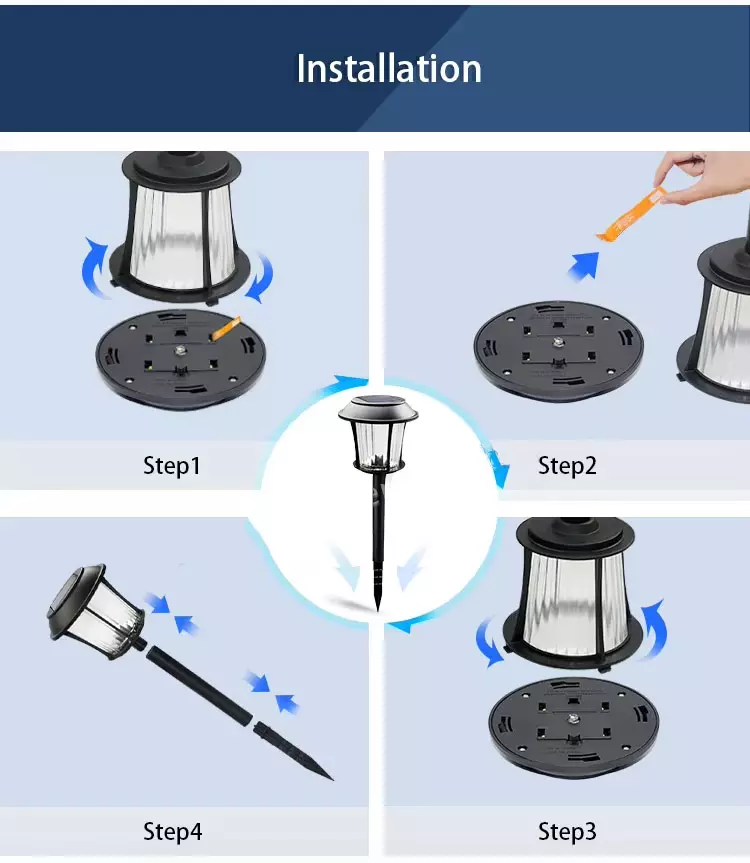 Installation

Step1

Step2

Step4

Step3